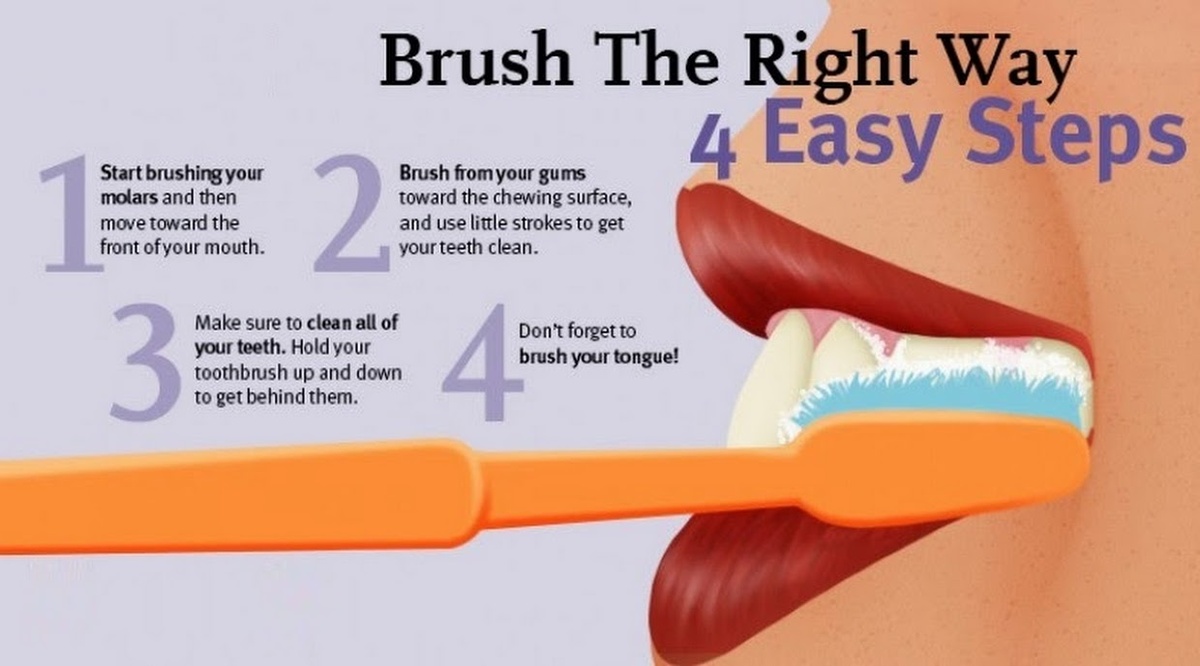 Brush The Right Way

4 Easy Steps

1 Start brushing your molars and then move toward the front of your mouth.

2 Brush from your gums toward the chewing surface, and use little strokes to get your teeth clean.

3 Make sure to clean all of your teeth. Hold your toothbrush up and down to get behind them.

4 Don't forget to brush your tongue!