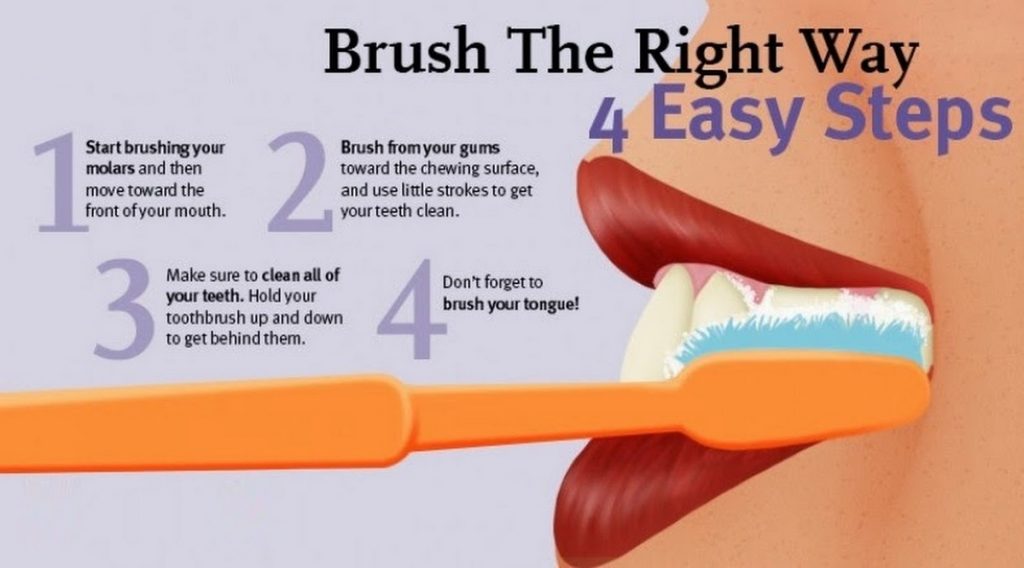 Brush The Right Way
4 Easy Steps

1 Start brushing your molars and then move toward the front of your mouth.

2 Brush from your gums toward the chewing surface, and use little strokes to get your teeth clean.

3 Make sure to clean all of your teeth. Hold your toothbrush up and down to get behind them.

4 Don't forget to brush your tongue!